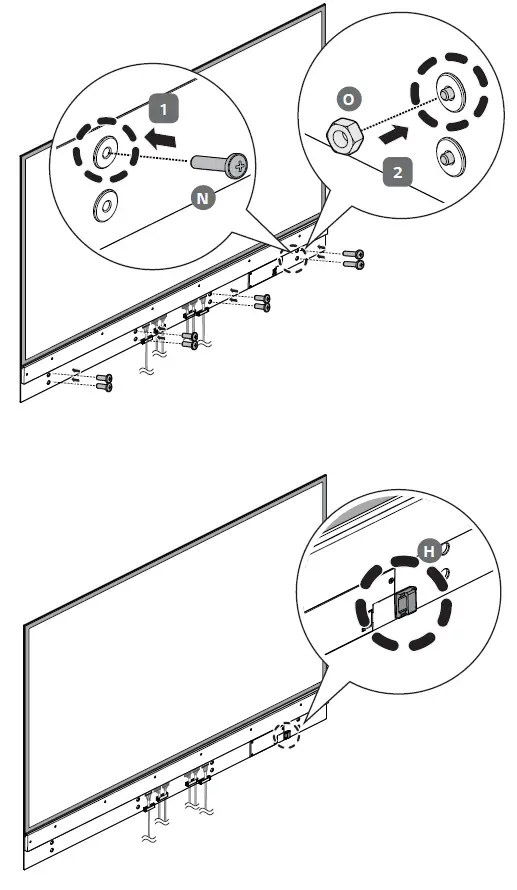 1
N
O
2
H