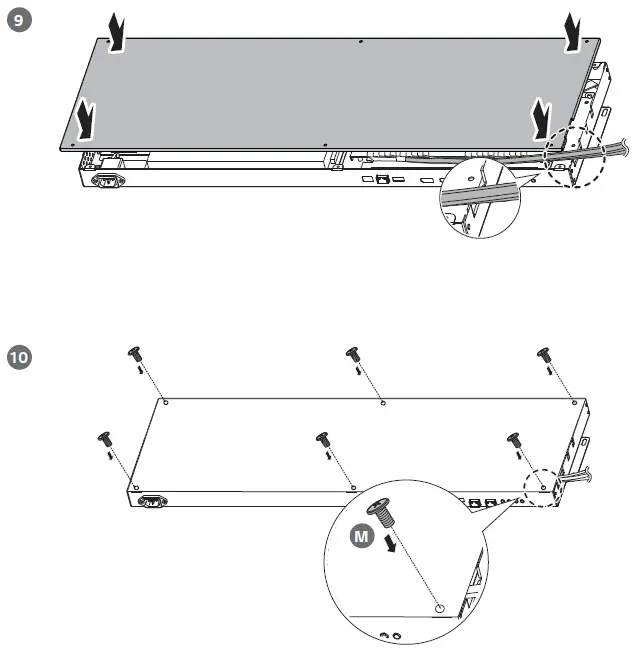 9

10

M