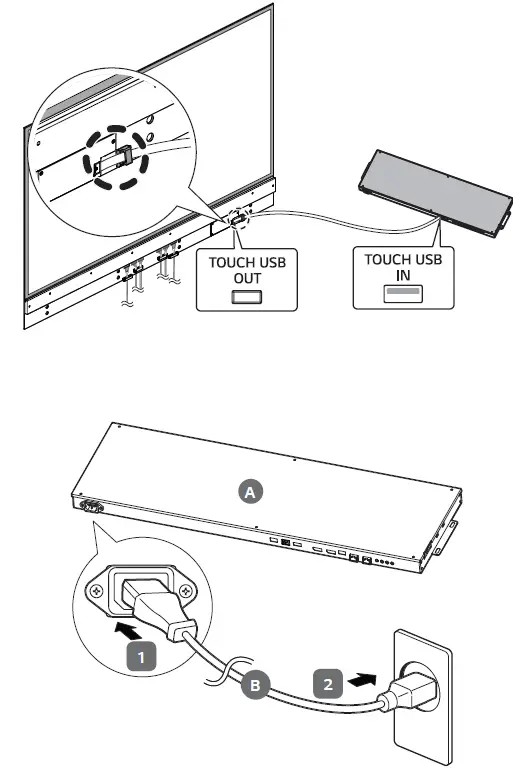 TOUCH USB OUT

TOUCH USB IN

A

1

B

2