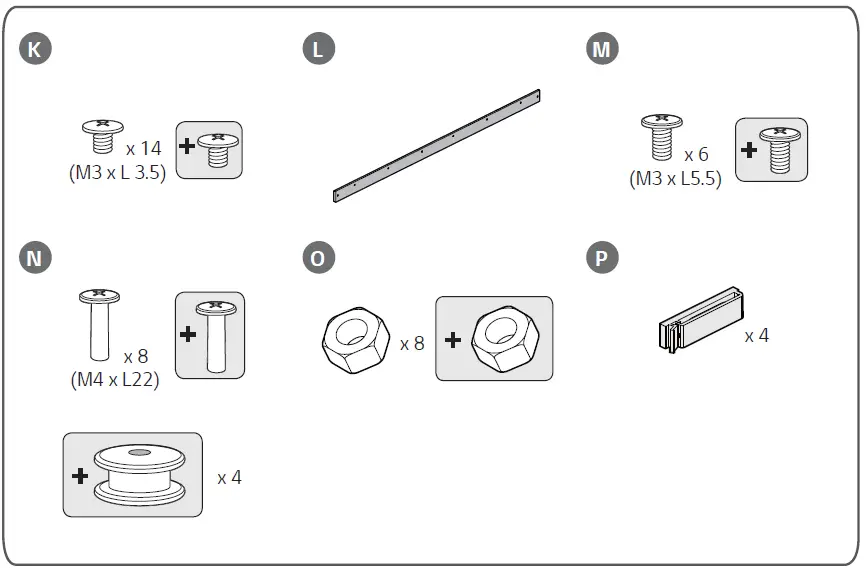 K

x 14
(M3 x L 3.5)

+

L

M

x 6
(M3 x L5.5)

+

N

x 8
(M4 x L22)

+

O

x 8

+

P

x 4

+

x 4