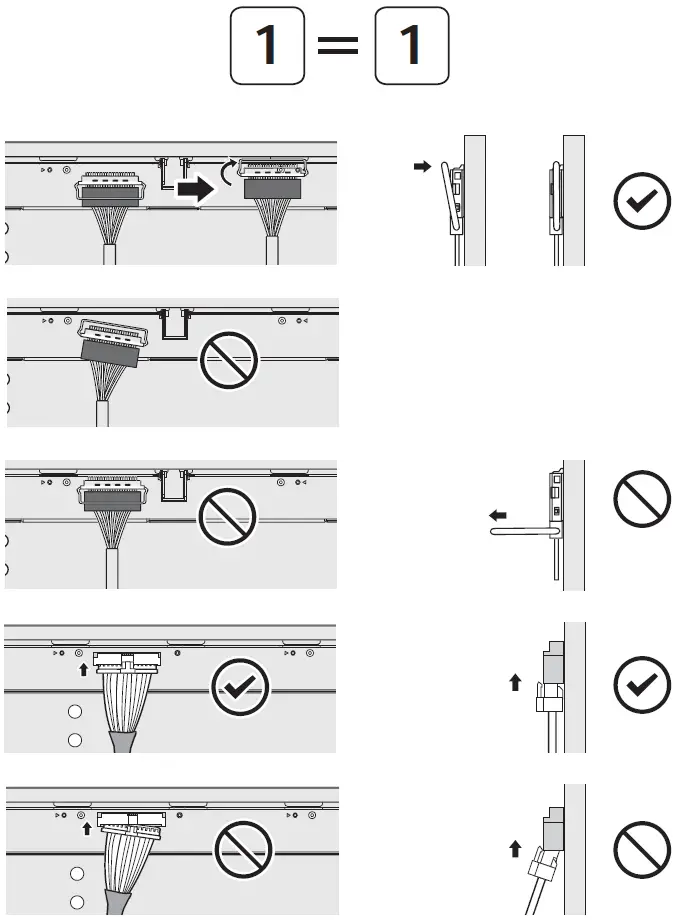 1 = 1