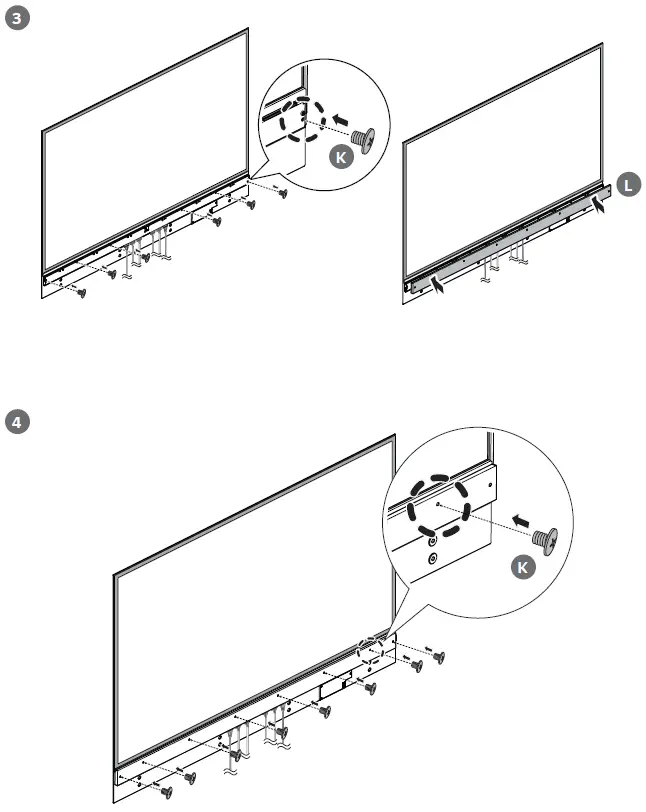 3

K

L

4

K