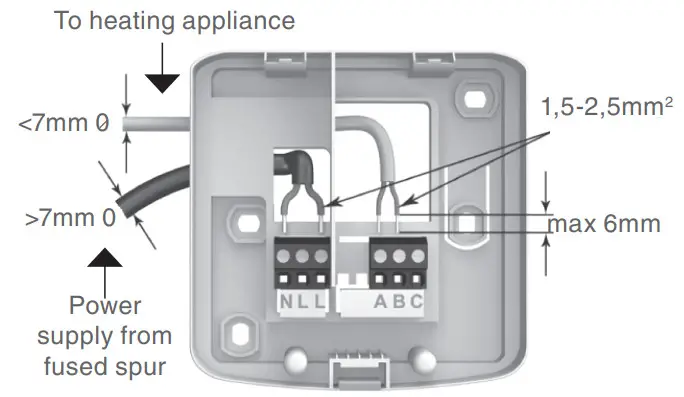 To heating appliance

<7mm 0

>7mm 0

Power supply from fused spur

1,5-2,5mm$^2$

max 6mm

N L L

A B C