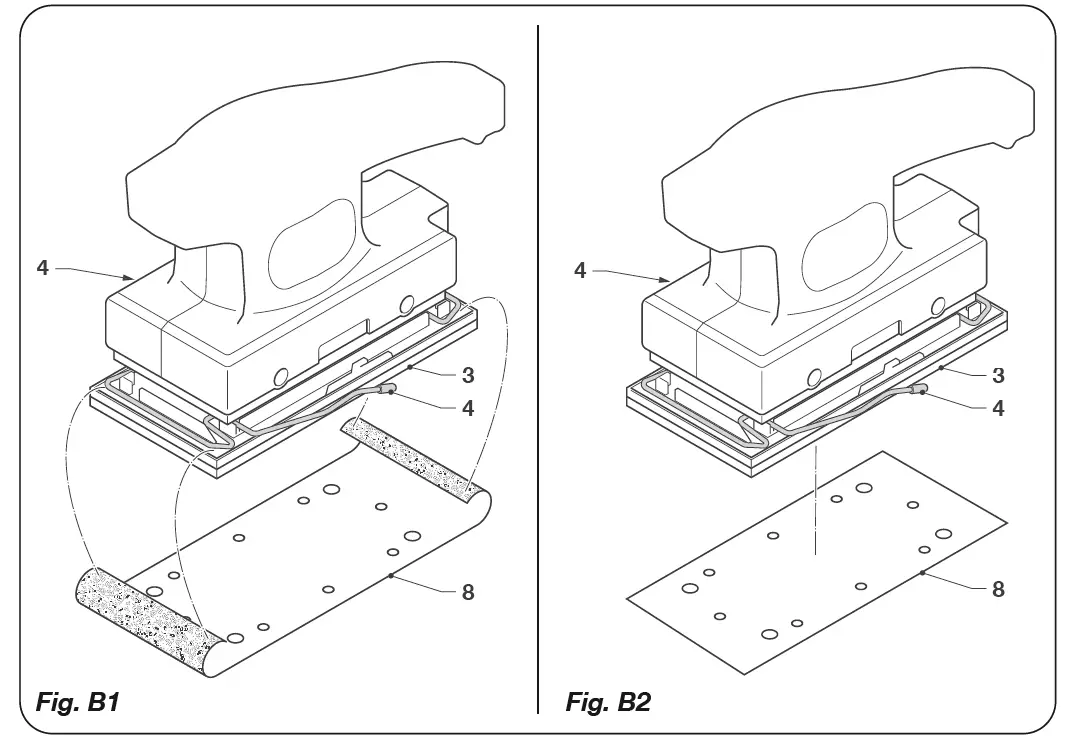 4
3
4
8
Fig. B1

4
3
4
8
Fig. B2