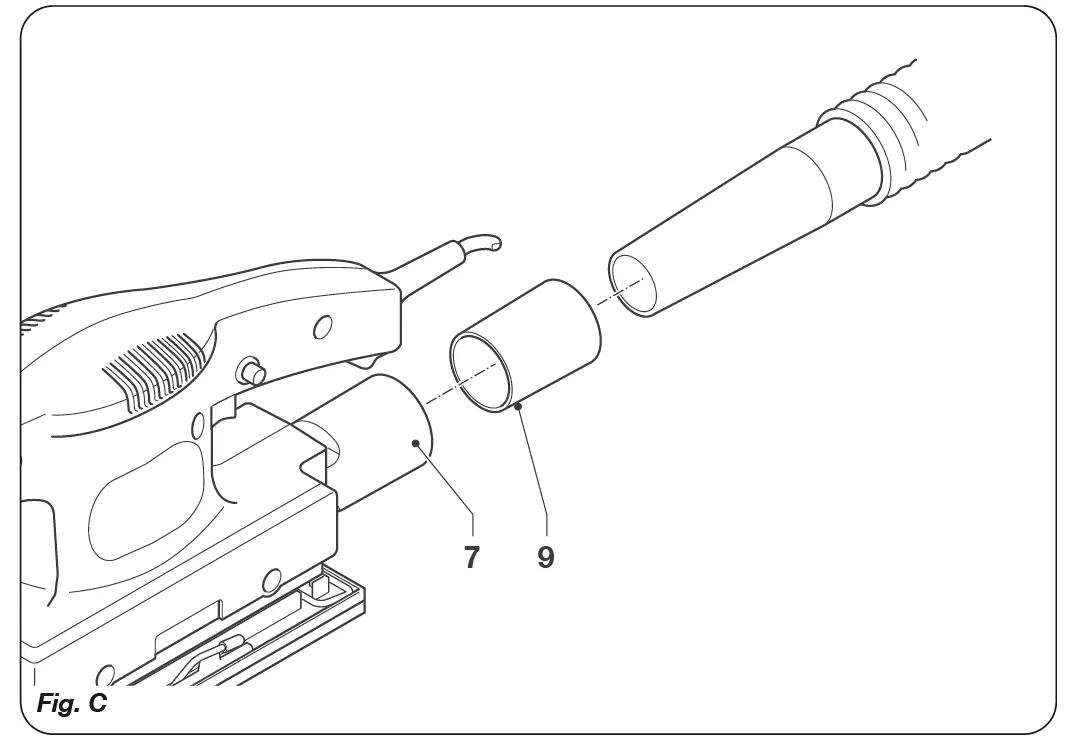 7
9
Fig. C