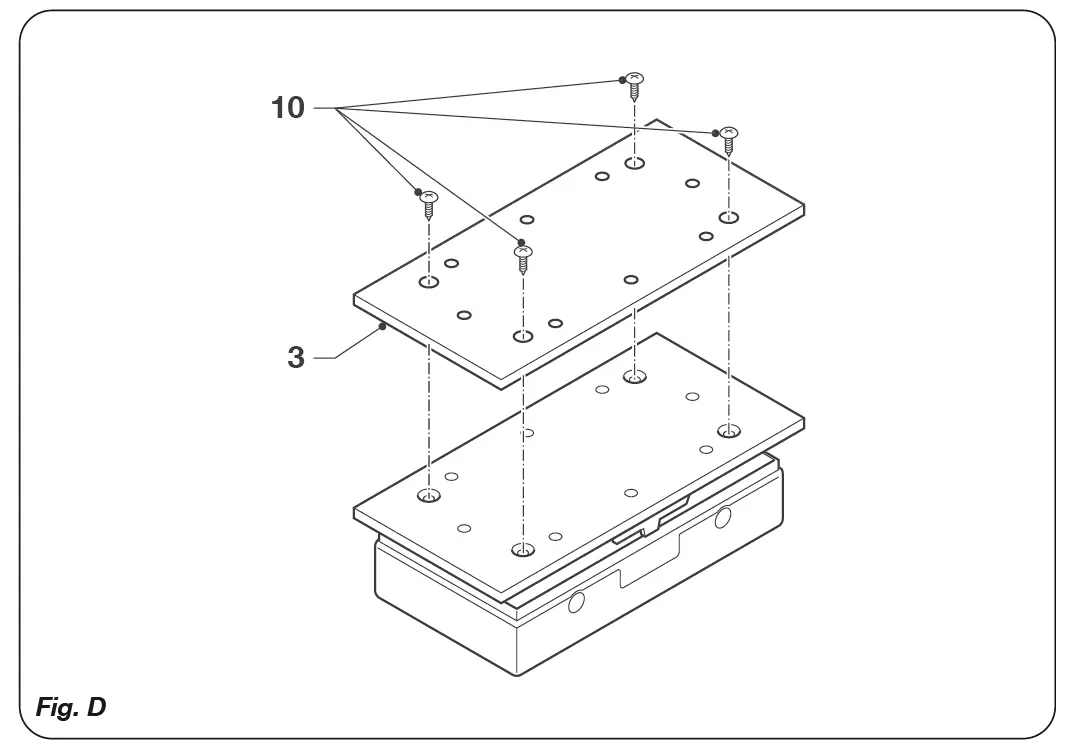 10

3

Fig. D