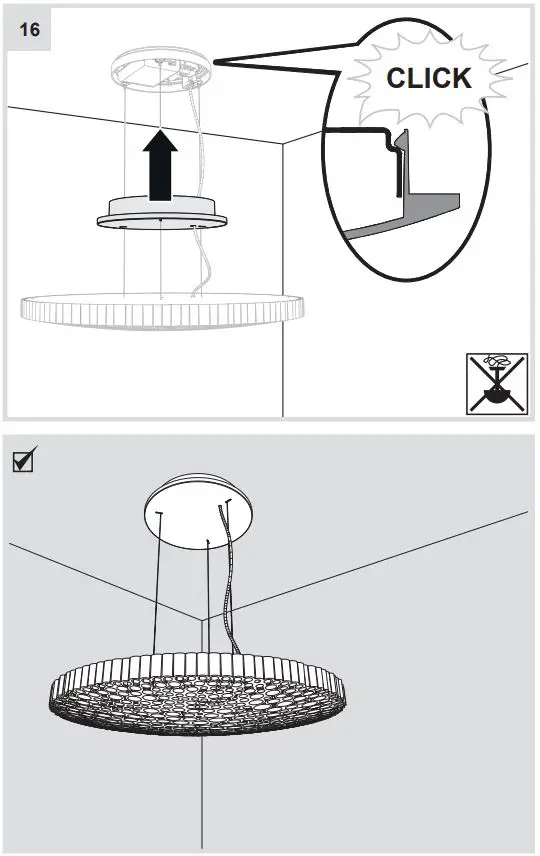 16

CLICK