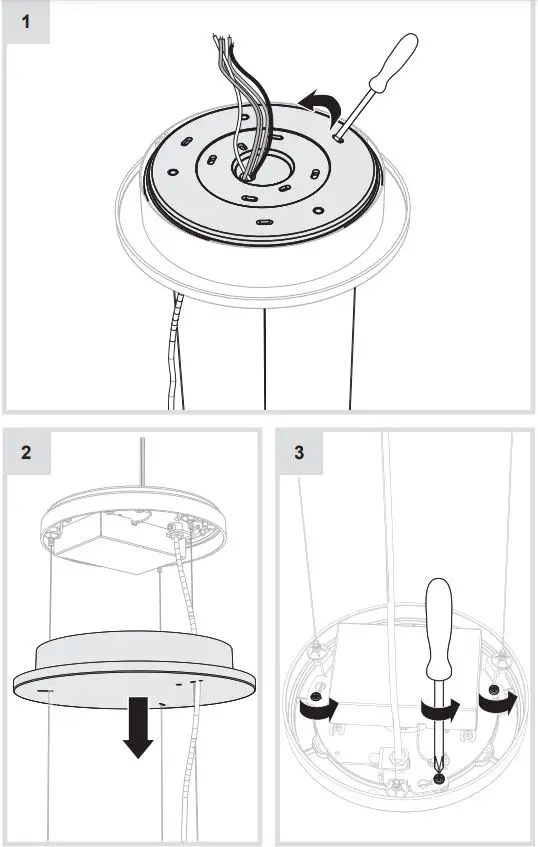 1

2

3