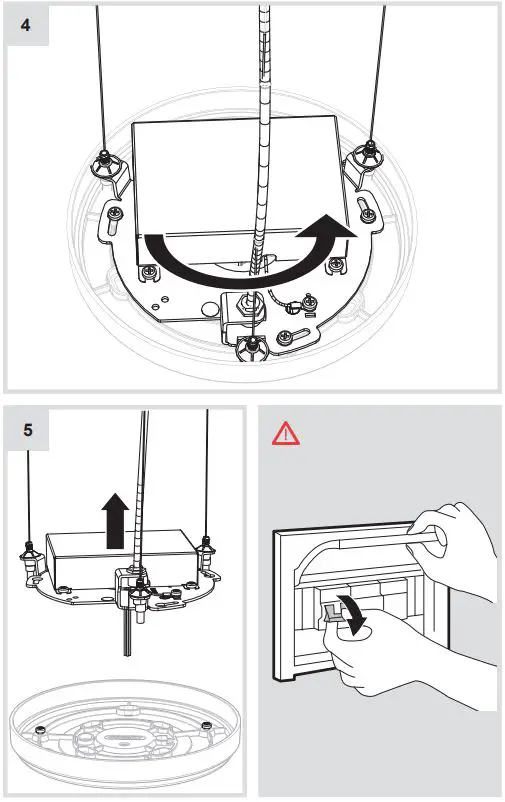 4

5