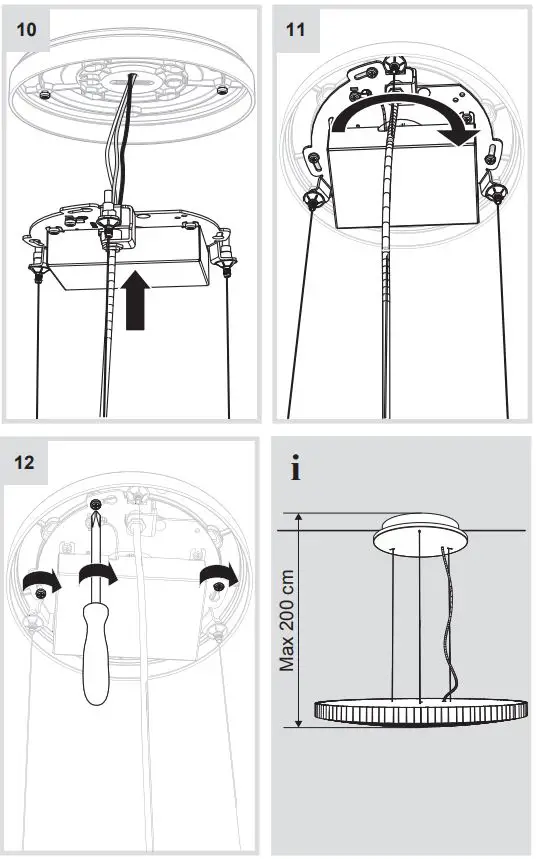 10

11

12

i

Max 200 cm