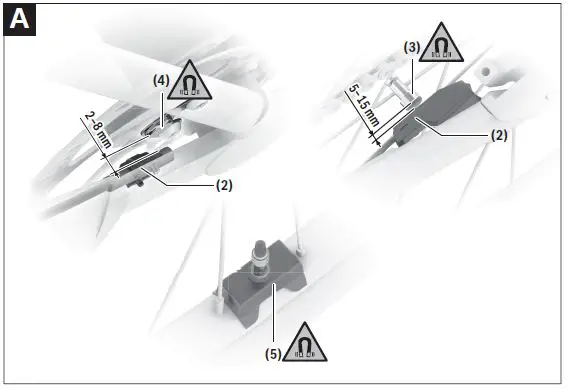 A

(4)

2–8 mm

(2)

(3)

5–15 mm

(2)

(5)