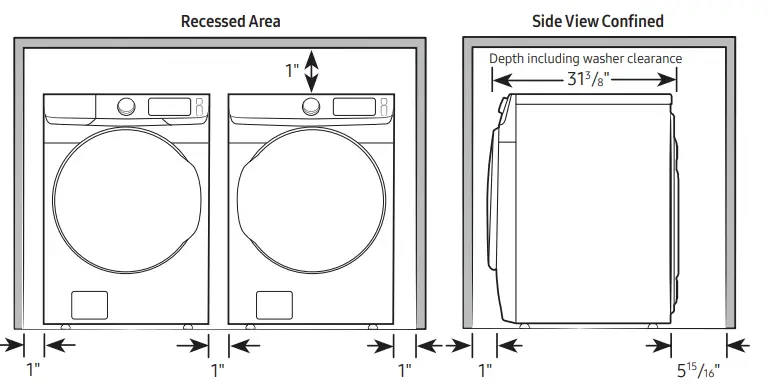 Recessed Area

1"

1"

1"

1"

Side View Confined

Depth including washer clearance

$31^{3}/_{8}$"

1"

$5^{15}/_{16}$"