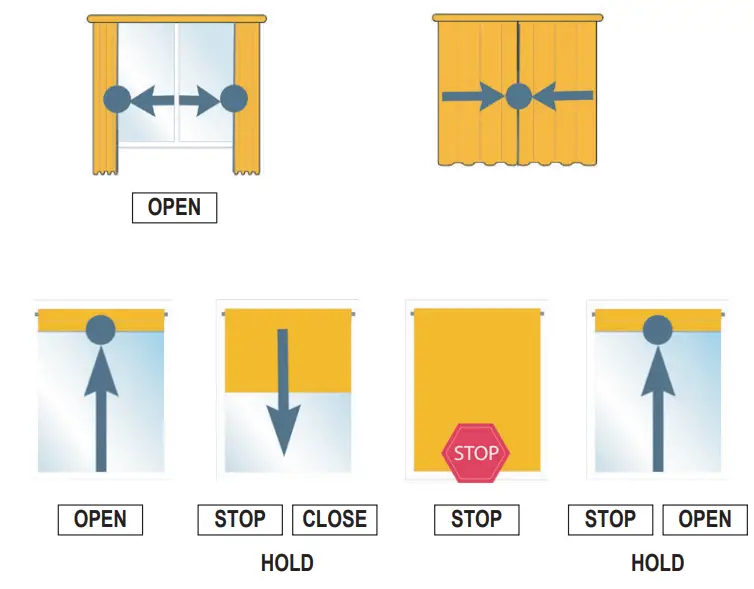 OPEN

STOP

OPEN

STOP CLOSE
HOLD

STOP

STOP OPEN
HOLD