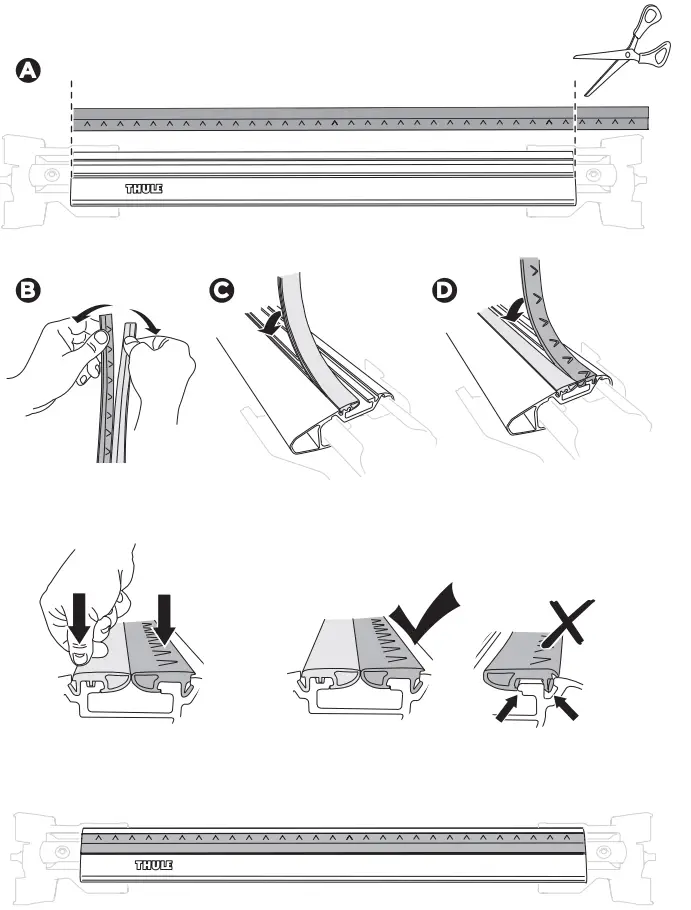 A

THULE

B

C

D

THULE