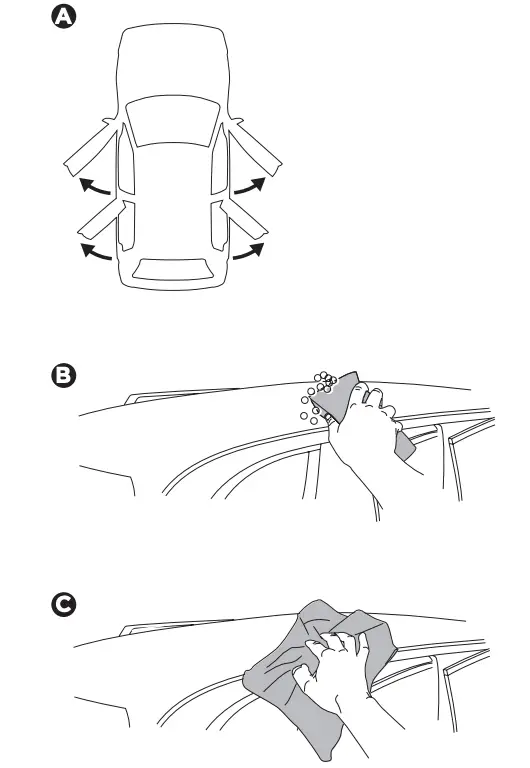 A

B

C