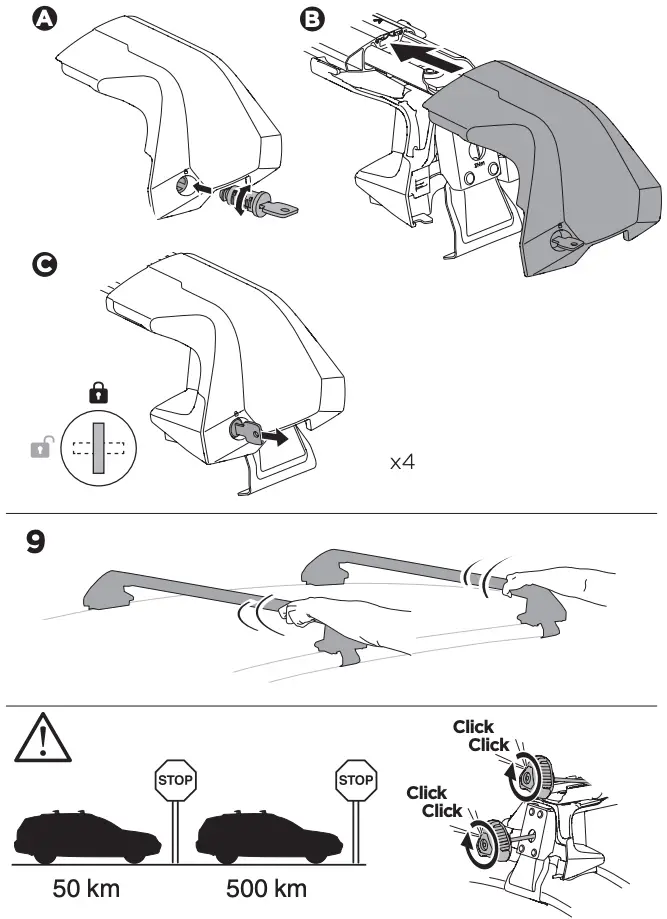 A

B

C

x4

9

STOP

STOP

50 km

500 km

Click
Click

Click
Click