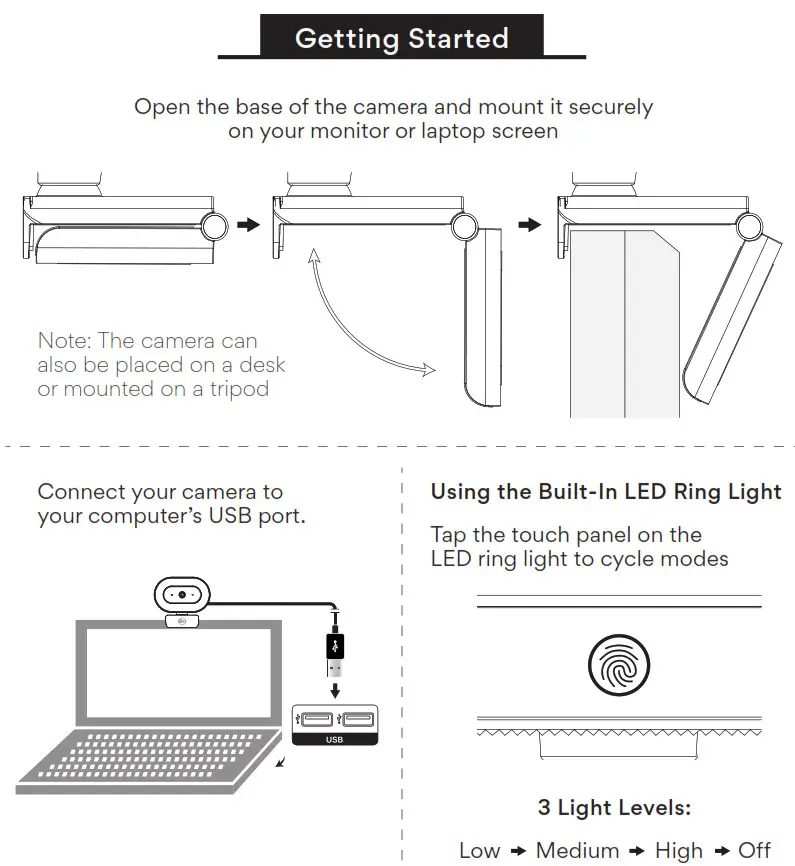 Getting Started

Open the base of the camera and mount it securely on your monitor or laptop screen

Note: The camera can also be placed on a desk or mounted on a tripod

Connect your camera to your computer's USB port.

USB

Using the Built-In LED Ring Light

Tap the touch panel on the LED ring light to cycle modes

3 Light Levels:

Low → Medium → High → Off