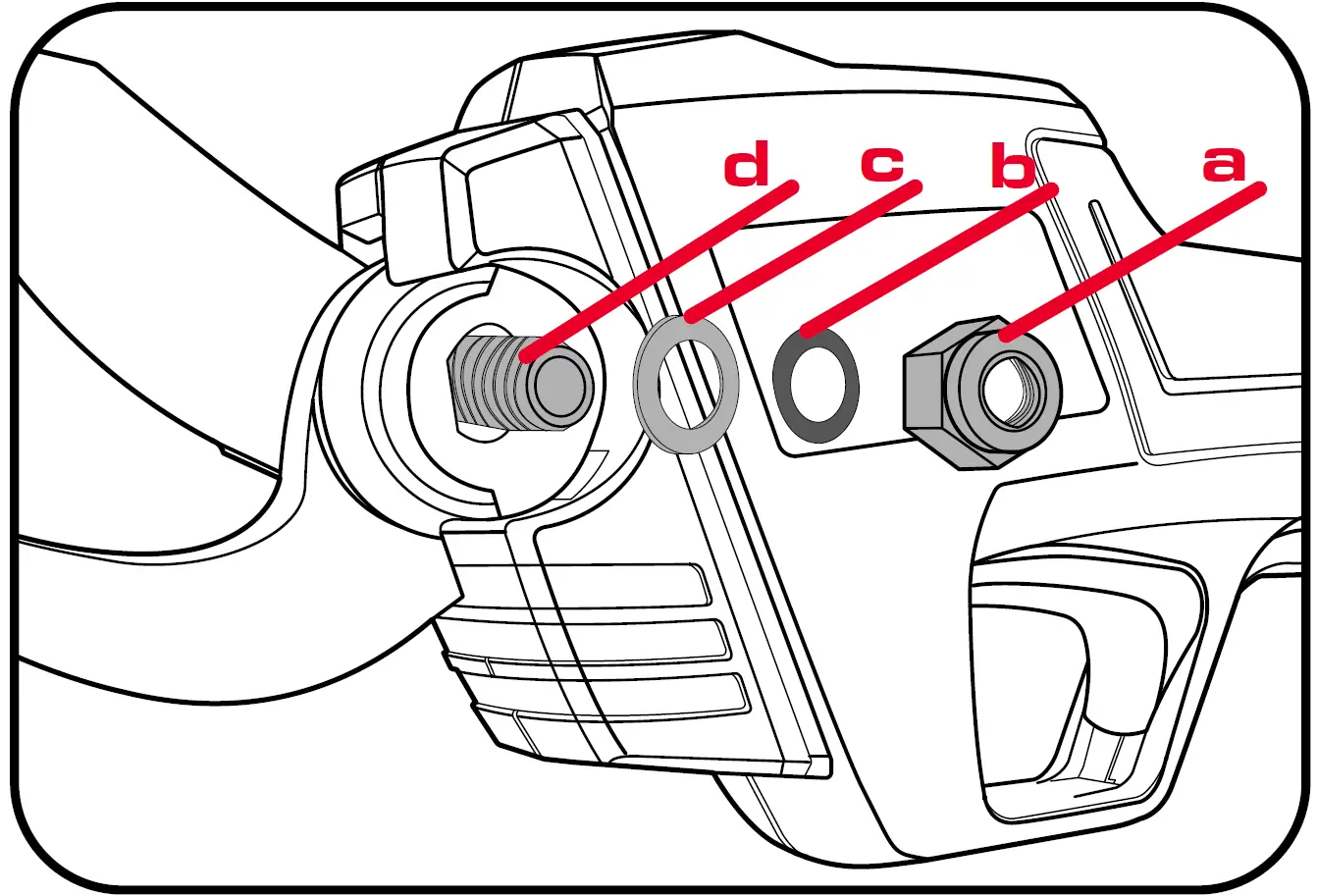 d c b a