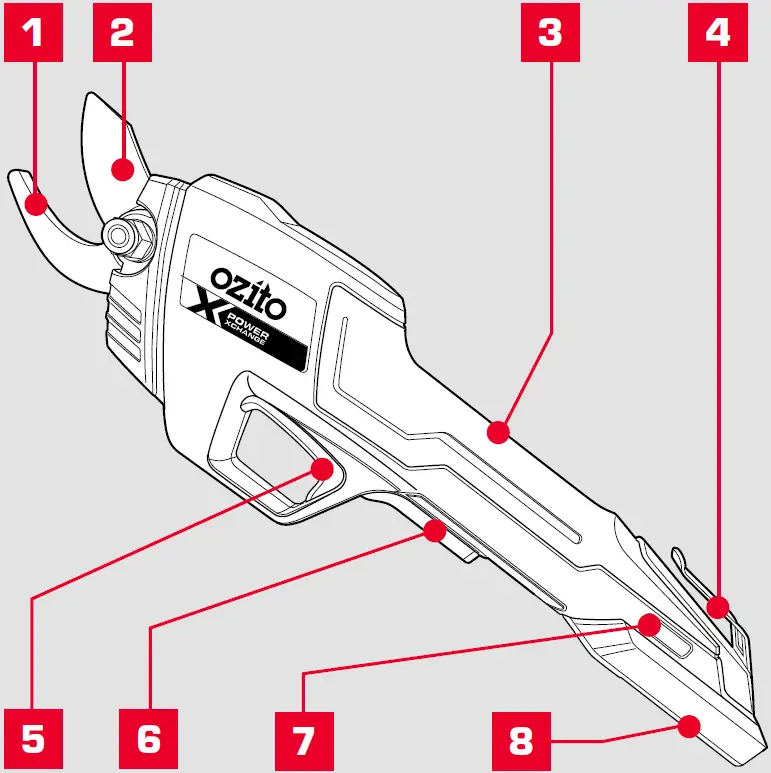 1
2
3
4
ozito
X POWER XCHANGE
5
6
7
8