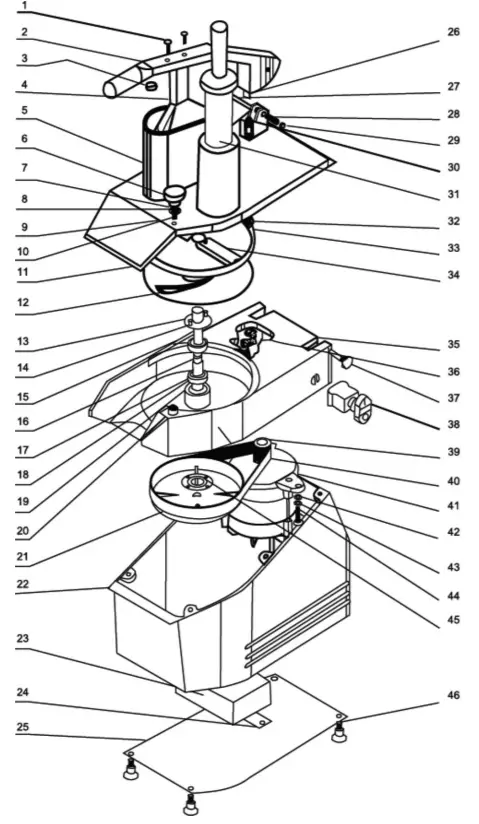 1
2
3
4
5
6
7
8
9
10
11
12
13
14
15
16
17
18
19
20
21
22
23
24
25
26
27
28
29
30
31
32
33
34
35
36
37
38
39
40
41
42
43
44
45
46