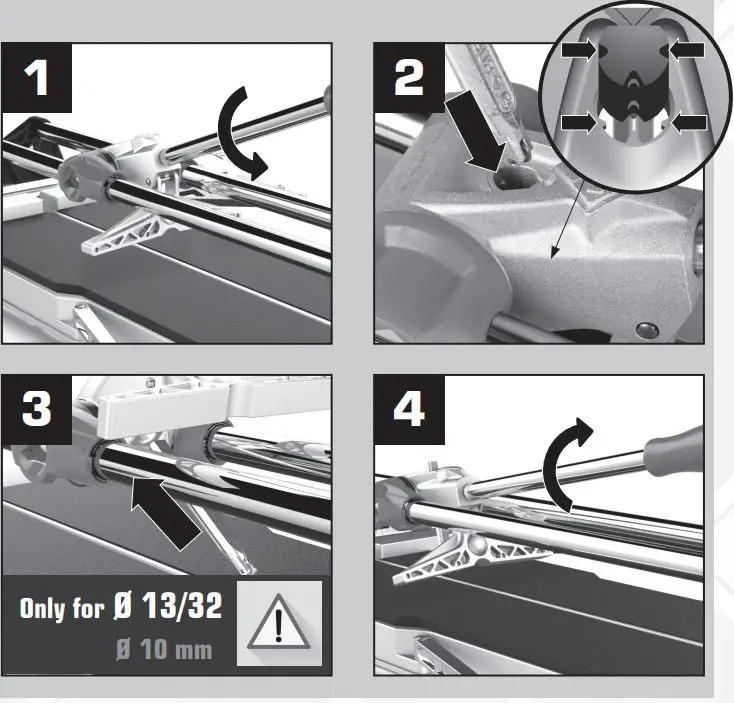 1

2

3

Only for Ø 13/32

Ø 10 mm

4