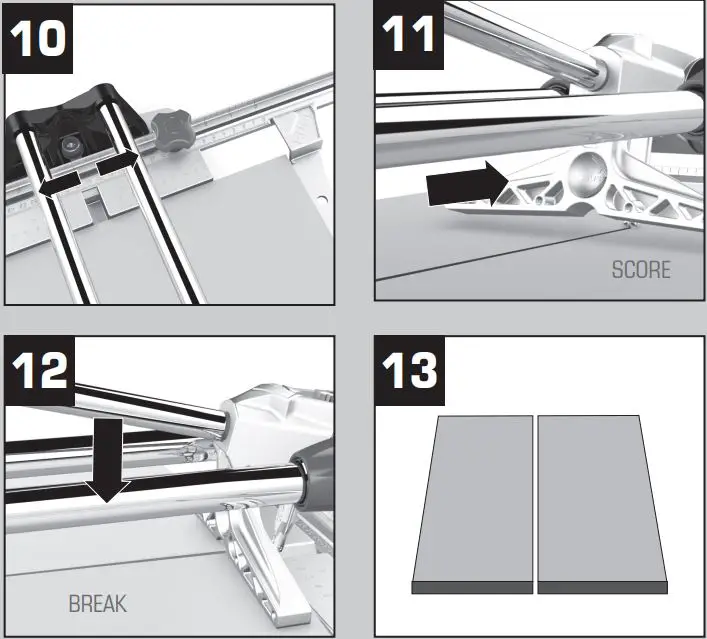 10

11

SCORE

12

BREAK

13