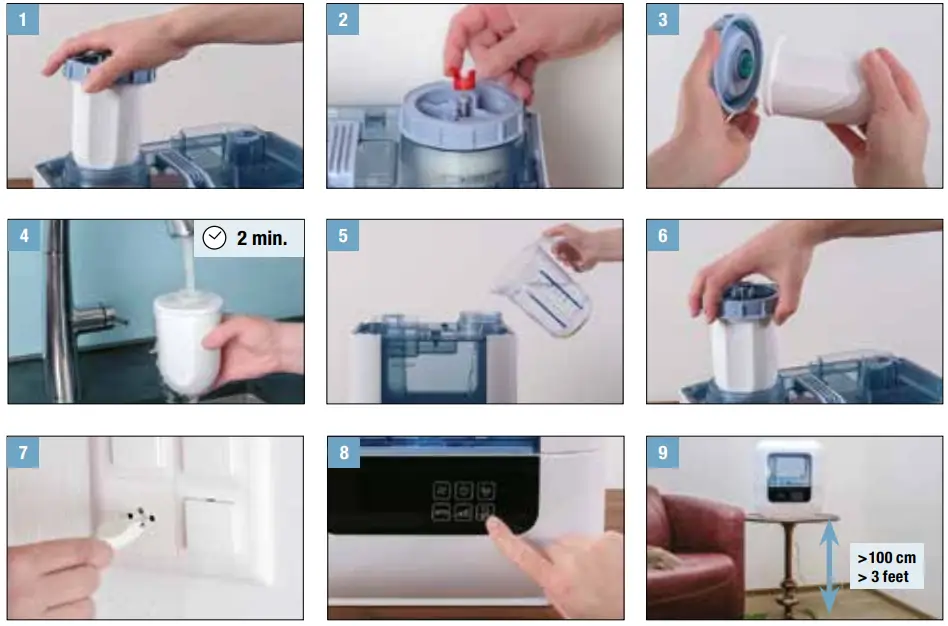 1

2

3

4

2 min.

5

6

7

8

9

>100 cm
> 3 feet