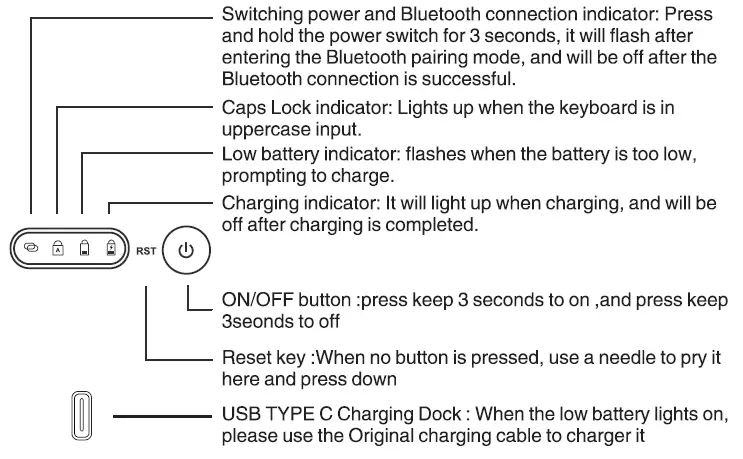 Switching power and Bluetooth connection indicator: Press and hold the power switch for 3 seconds, it will flash after entering the Bluetooth pairing mode, and will be off after the Bluetooth connection is successful.

Caps Lock indicator: Lights up when the keyboard is in uppercase input.

Low battery indicator: flashes when the battery is too low, prompting to charge.

Charging indicator: It will light up when charging, and will be off after charging is completed.

A

RST

ON/OFF button :press keep 3 seconds to on ,and press keep 3seonds to off

Reset key :When no button is pressed, use a needle to pry it here and press down

USB TYPE C Charging Dock : When the low battery lights on, please use the Original charging cable to charger it