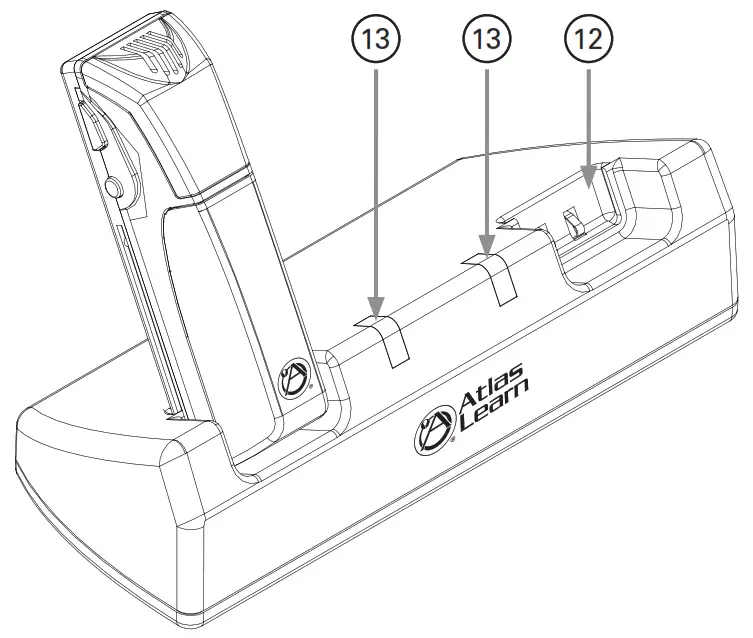 13
13
12
Atlas Learn