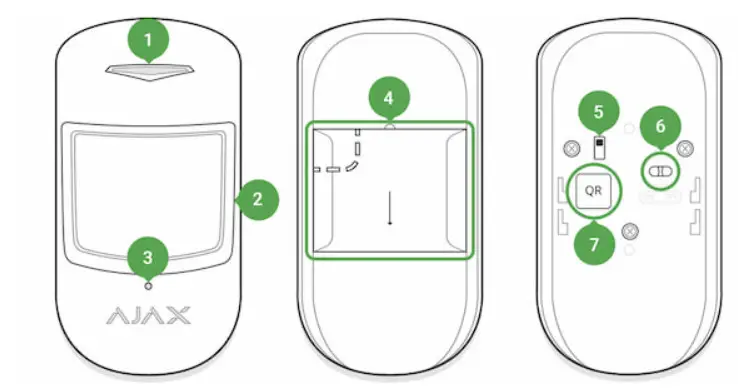 1
2
3
AJAX
4
5
6
QR
7