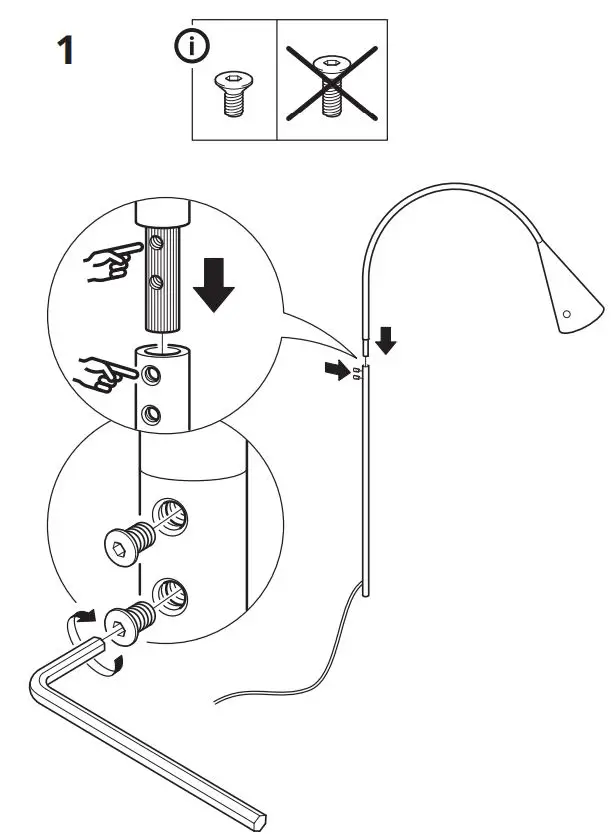 1

i