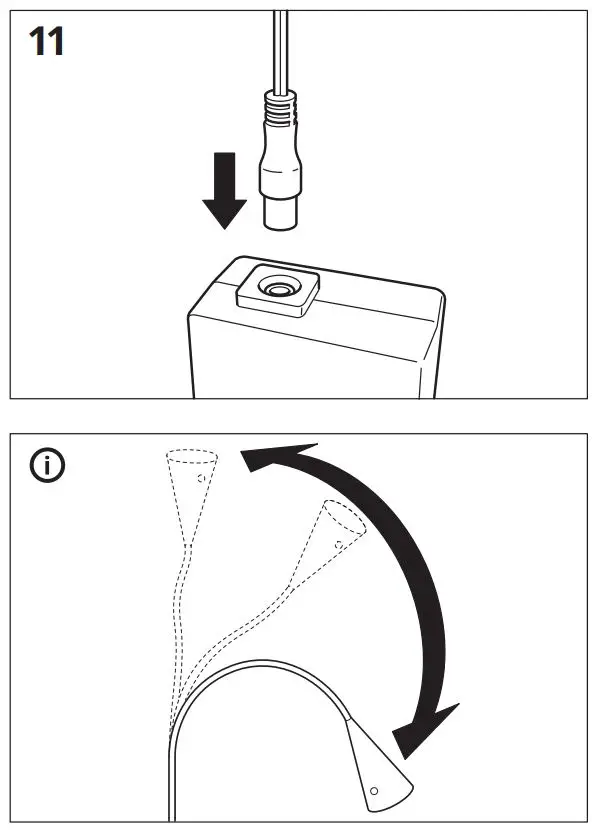 11

i