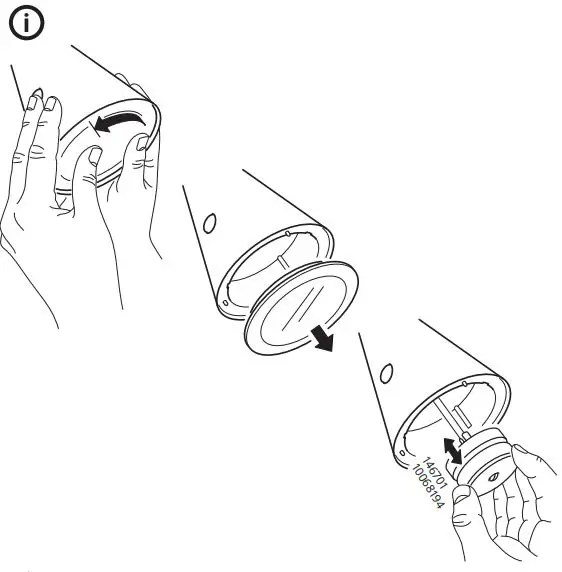 i

146701
10068194