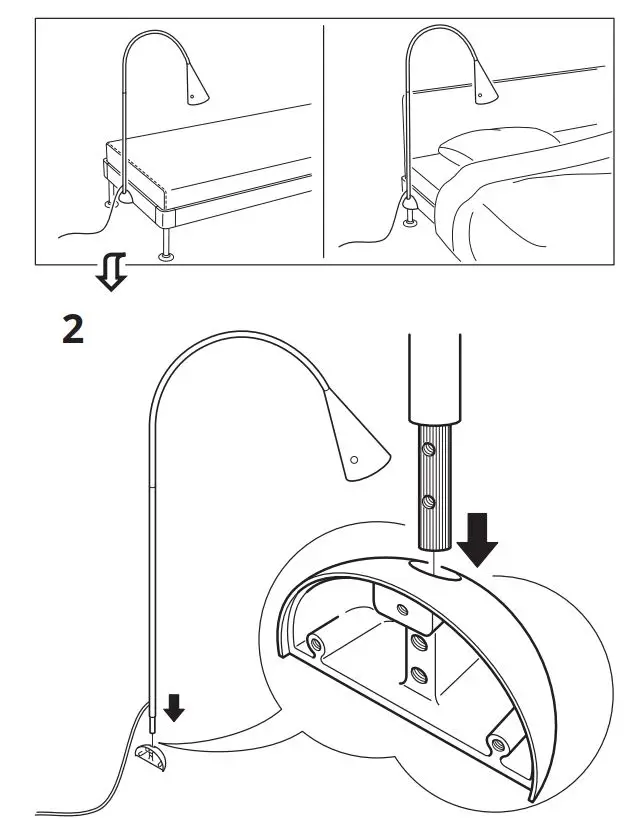 2