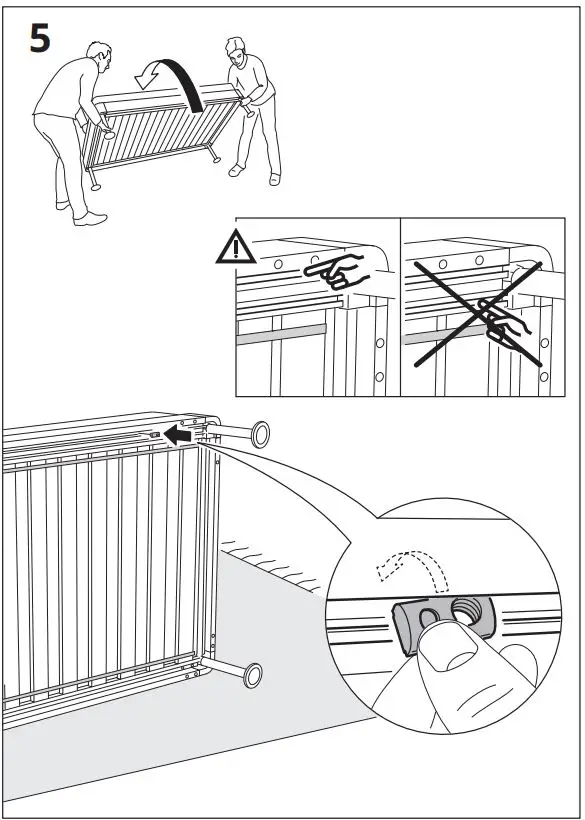 5