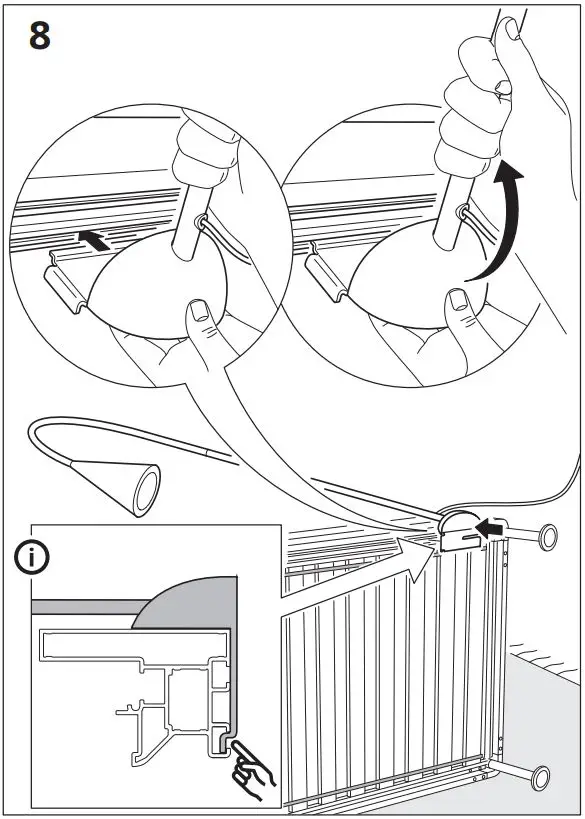 8

i