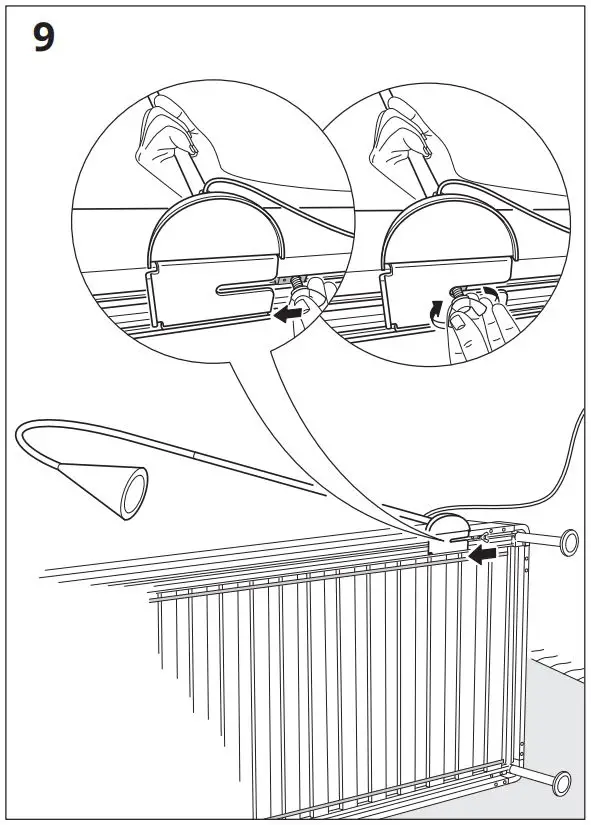 9