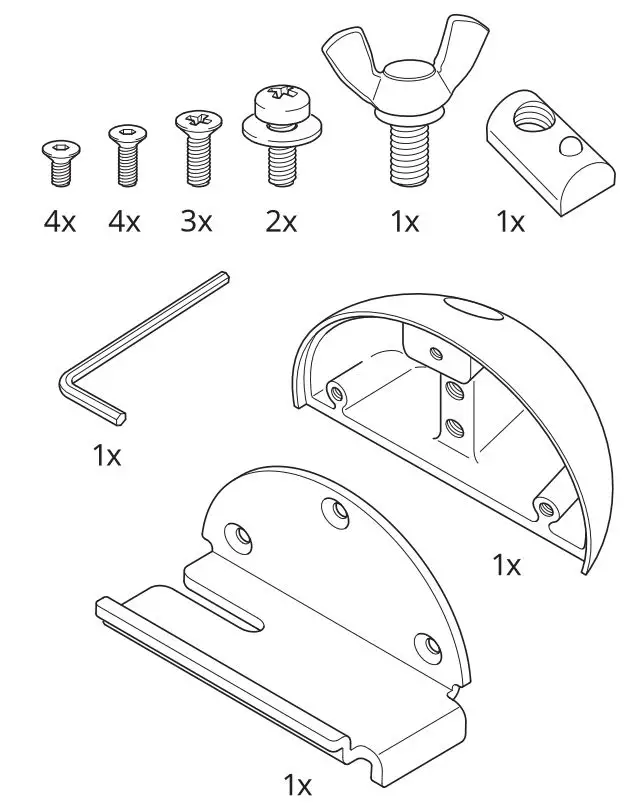 4x 4x 3x 2x 1x 1x

1x

1x

1x