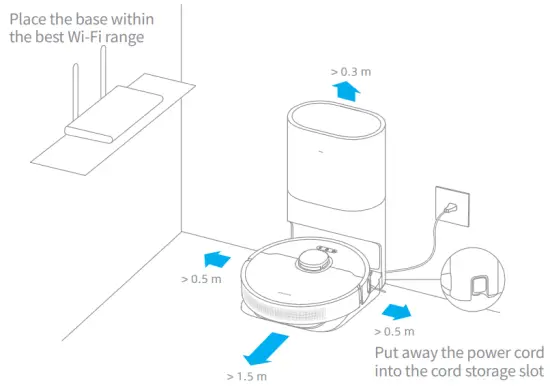 Place the base within the best Wi-Fi range

> 0.3 m

> 0.5 m

> 0.5 m

> 1.5 m

Put away the power cord into the cord storage slot