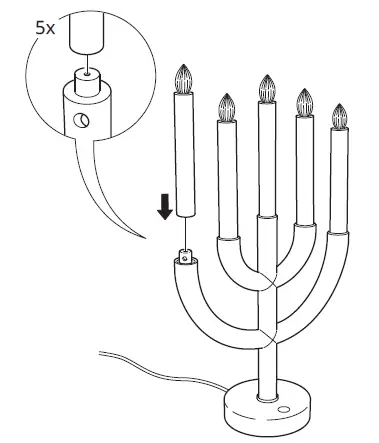 5x