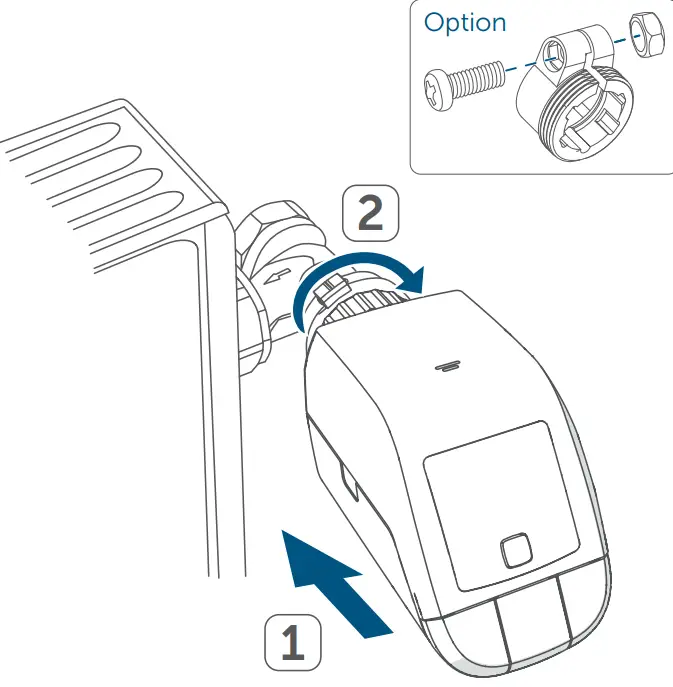 Option

2

1