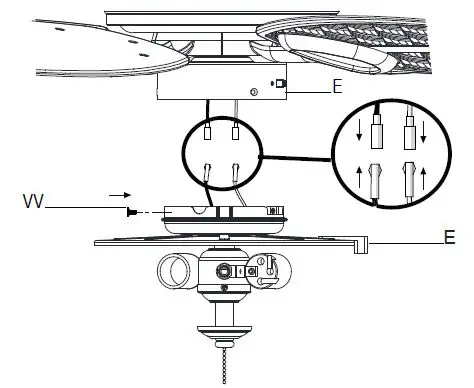 E

VV

E