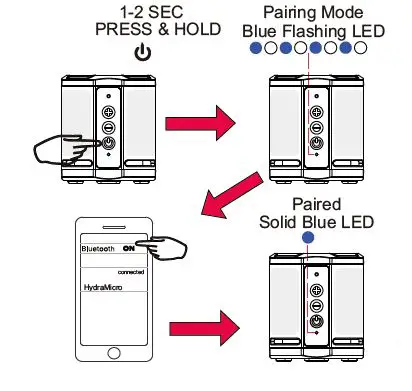 1-2 SEC
PRESS & HOLD

Pairing Mode
Blue Flashing LED

Paired
Solid Blue LED

Bluetooth ON

connected

HydraMicro