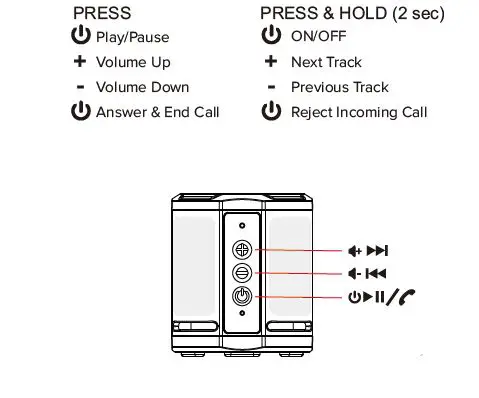 PRESS

Play/Pause

+ Volume Up

- Volume Down

Answer & End Call

PRESS & HOLD (2 sec)

ON/OFF

+ Next Track

- Previous Track

Reject Incoming Call