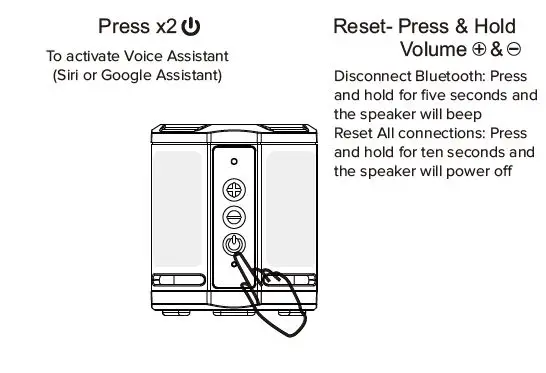 Press x2 ⏻

To activate Voice Assistant (Siri or Google Assistant)

Reset- Press & Hold Volume ⊕ & ⊖

Disconnect Bluetooth: Press and hold for five seconds and the speaker will beep
Reset All connections: Press and hold for ten seconds and the speaker will power off