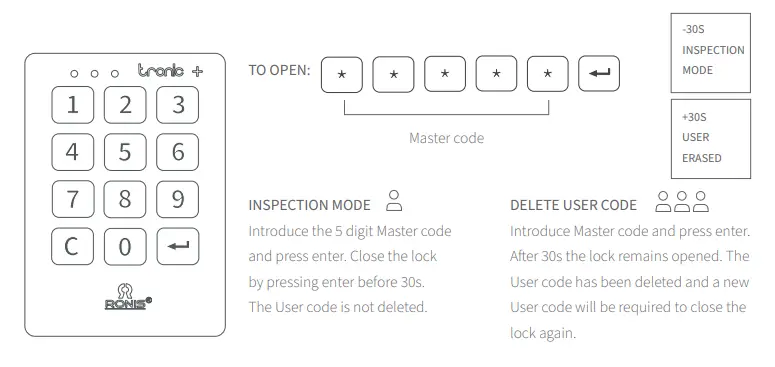 tronic +

1 2 3
4 5 6
7 8 9
C 0

RONIS®

TO OPEN: * * * * *

Master code

-30S
INSPECTION
MODE

+30S
USER
ERASED

INSPECTION MODE

Introduce the 5 digit Master code and press enter. Close the lock by pressing enter before 30s. The User code is not deleted.

DELETE USER CODE

Introduce Master code and press enter. After 30s the lock remains opened. The User code has been deleted and a new User code will be required to close the lock again.