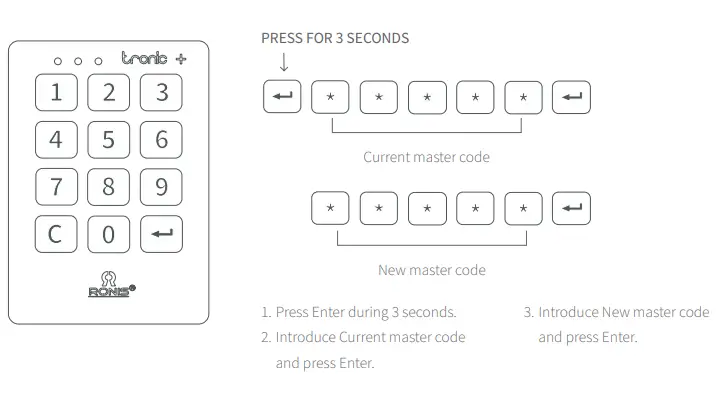 tronic +

1 2 3
4 5 6
7 8 9
C 0

RONIS®

PRESS FOR 3 SECONDS

* * * * *

Current master code

* * * * *

New master code

1. Press Enter during 3 seconds.
2. Introduce Current master code and press Enter.

3. Introduce New master code and press Enter.