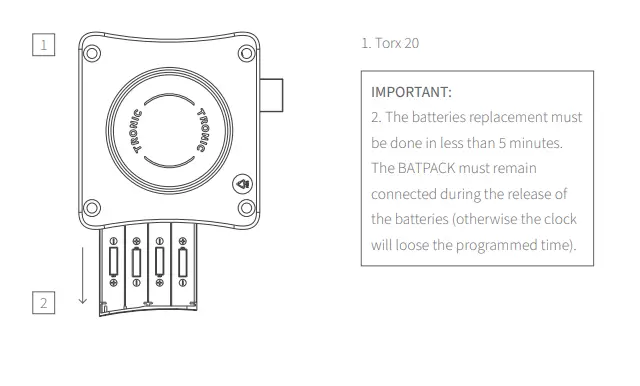 1

TRONIC TRONIC

2

1. Torx 20

IMPORTANT:
2. The batteries replacement must be done in less than 5 minutes. The BATPACK must remain connected during the release of the batteries (otherwise the clock will loose the programmed time).