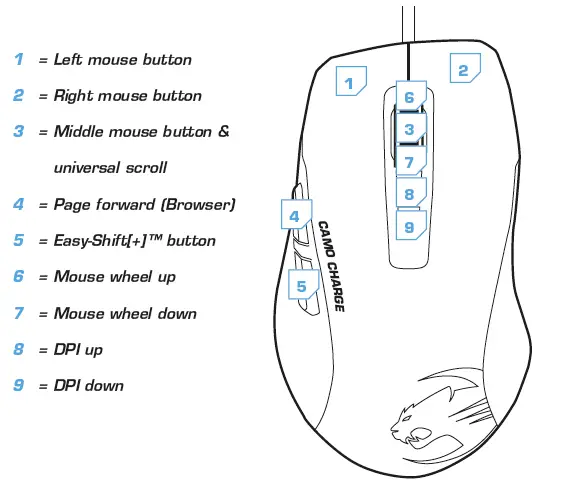 1 = Left mouse button
2 = Right mouse button
3 = Middle mouse button & universal scroll
4 = Page forward (Browser)
5 = Easy-Shift[+]™ button
6 = Mouse wheel up
7 = Mouse wheel down
8 = DPI up
9 = DPI down

1
2
6
3
7
8
9
4
5
CAMO CHARGE