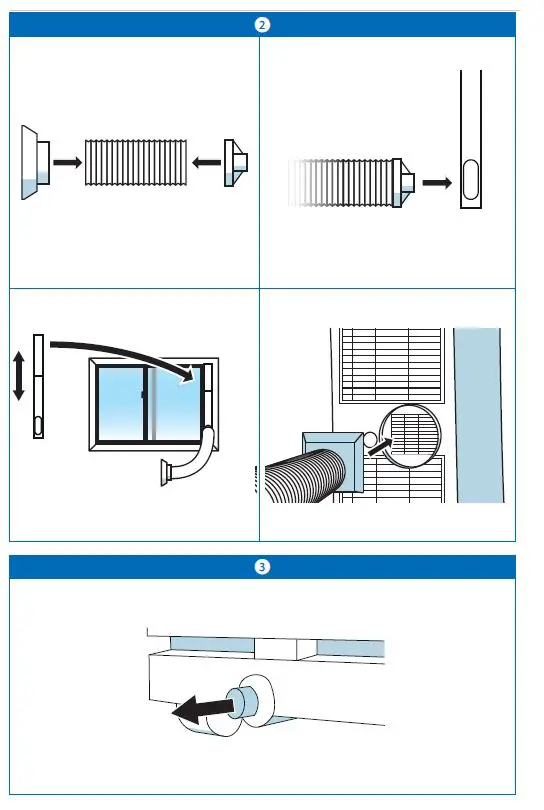 2

3